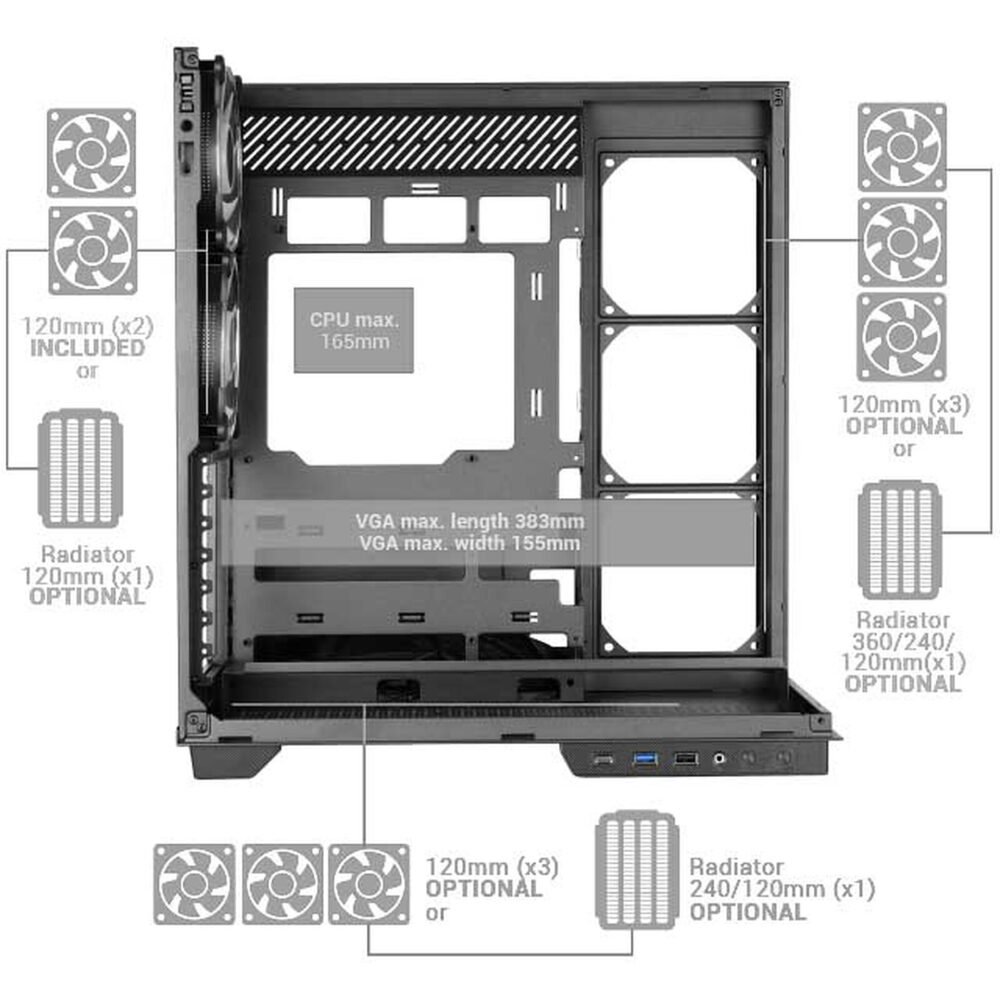 120mm (x2)
INCLUDED
or

Radiator
120mm (x1)
OPTIONAL

CPU max.
165mm

VGA max. length 383mm
VGA max. width 155mm

120mm (x3)
OPTIONAL
or

Radiator
360/240/
120mm(x1)
OPTIONAL

120mm (x3)
OPTIONAL
or

Radiator
240/120mm (x1)
OPTIONAL