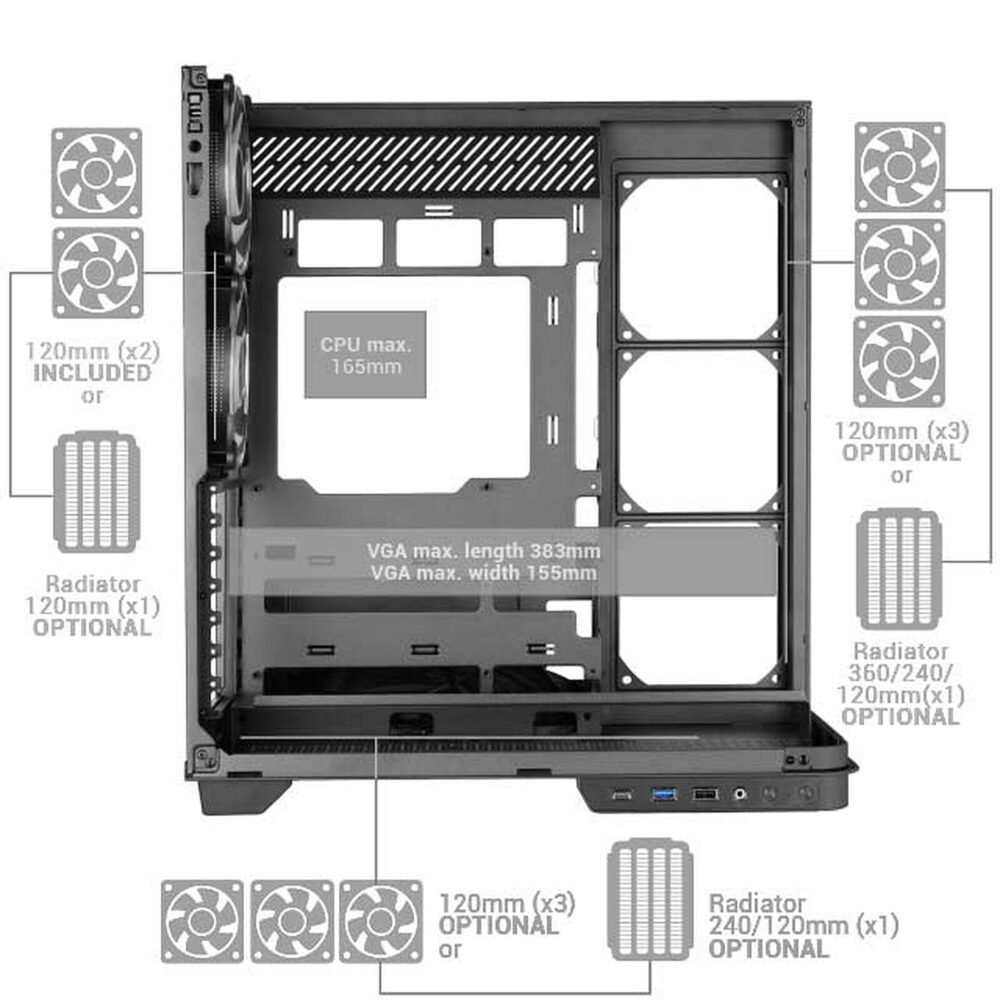 120mm (x2)
INCLUDED
or

Radiator
120mm (x1)
OPTIONAL

CPU max.
165mm

VGA max. length 383mm
VGA max. width 155mm

120mm (x3)
OPTIONAL
or

Radiator
360/240/
120mm(x1)
OPTIONAL

120mm (x3)
OPTIONAL
or

Radiator
240/120mm (x1)
OPTIONAL